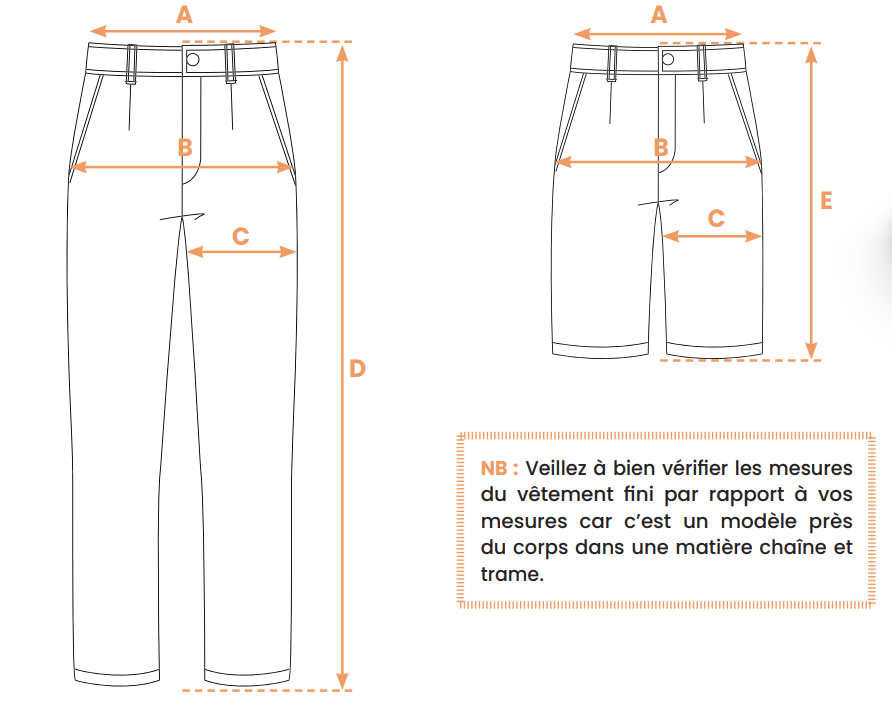 A

B

C

D

A

B

C

E

NB : Veillez à bien vérifier les mesures du vêtement fini par rapport à vos mesures car c'est un modèle près du corps dans une matière chaîne et trame.